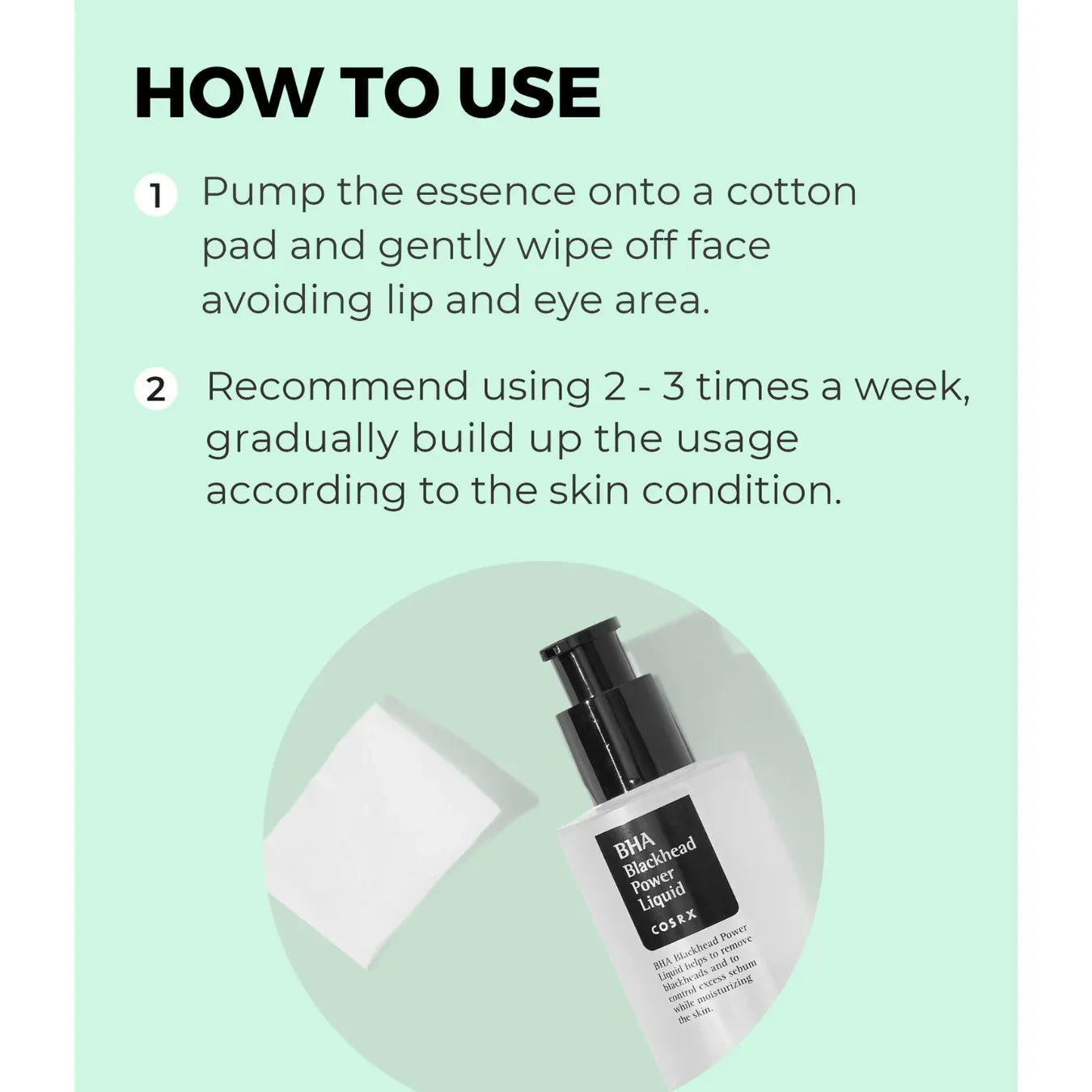 HOW TO USE

1 Pump the essence onto a cotton pad and gently wipe off face avoiding lip and eye area.

2 Recommend using 2 - 3 times a week, gradually build up the usage according to the skin condition.

BHA Blackhead Power Liquid
COSRX

BHA Blackhead Power Liquid helps to remove blackheads and to control excess sebum while moisturizing the skin.